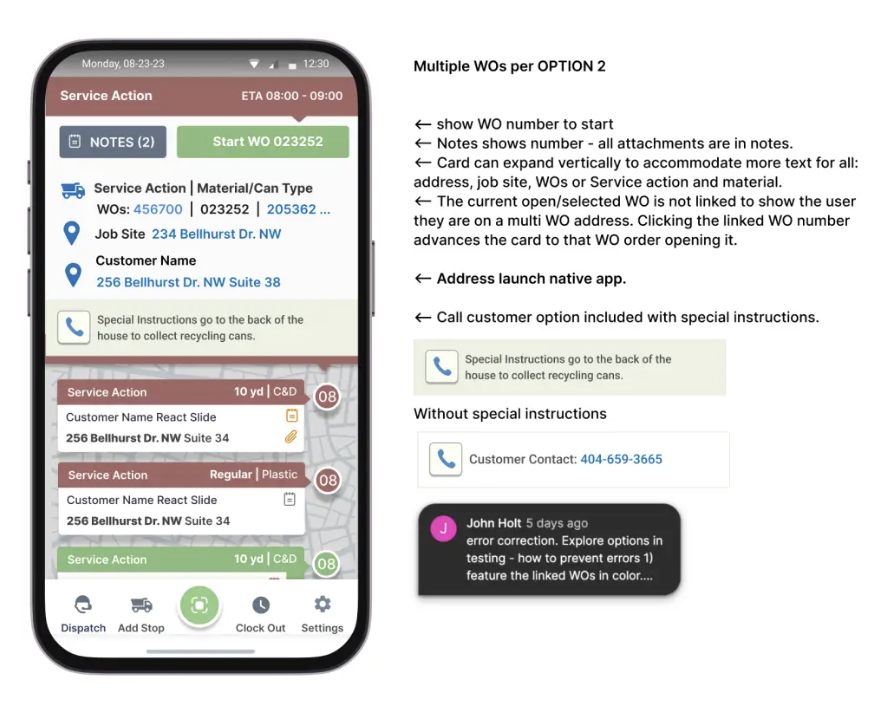 Monday, 08-23-23 12:30

Service Action ETA 08:00 - 09:00

NOTES (2) Start WO 023252

Service Action | Material/Can Type
WOs: 456700 | 023252 | 205362 ...

Job Site 234 Bellhurst Dr. NW

Customer Name
256 Bellhurst Dr. NW Suite 38

Special Instructions go to the back of the house to collect recycling cans.

Service Action 10 yd | C&D 08
Customer Name React Slide
256 Bellhurst Dr. NW Suite 34

Service Action Regular | Plastic 08
Customer Name React Slide
256 Bellhurst Dr. NW Suite 34

Service Action 10 yd | C&D 08

Dispatch Add Stop Clock Out Settings

Multiple WOs per OPTION 2

← show WO number to start
← Notes shows number - all attachments are in notes.
← Card can expand vertically to accommodate more text for all: address, job site, WOs or Service action and material.
← The current open/selected WO is not linked to show the user they are on a multi WO address. Clicking the linked WO number advances the card to that WO order opening it.

← Address launch native app.

← Call customer option included with special instructions.

Special Instructions go to the back of the house to collect recycling cans.

Without special instructions

Customer Contact: 404-659-3665

J John Holt 5 days ago
error correction. Explore options in testing - how to prevent errors 1) feature the linked WOs in color....